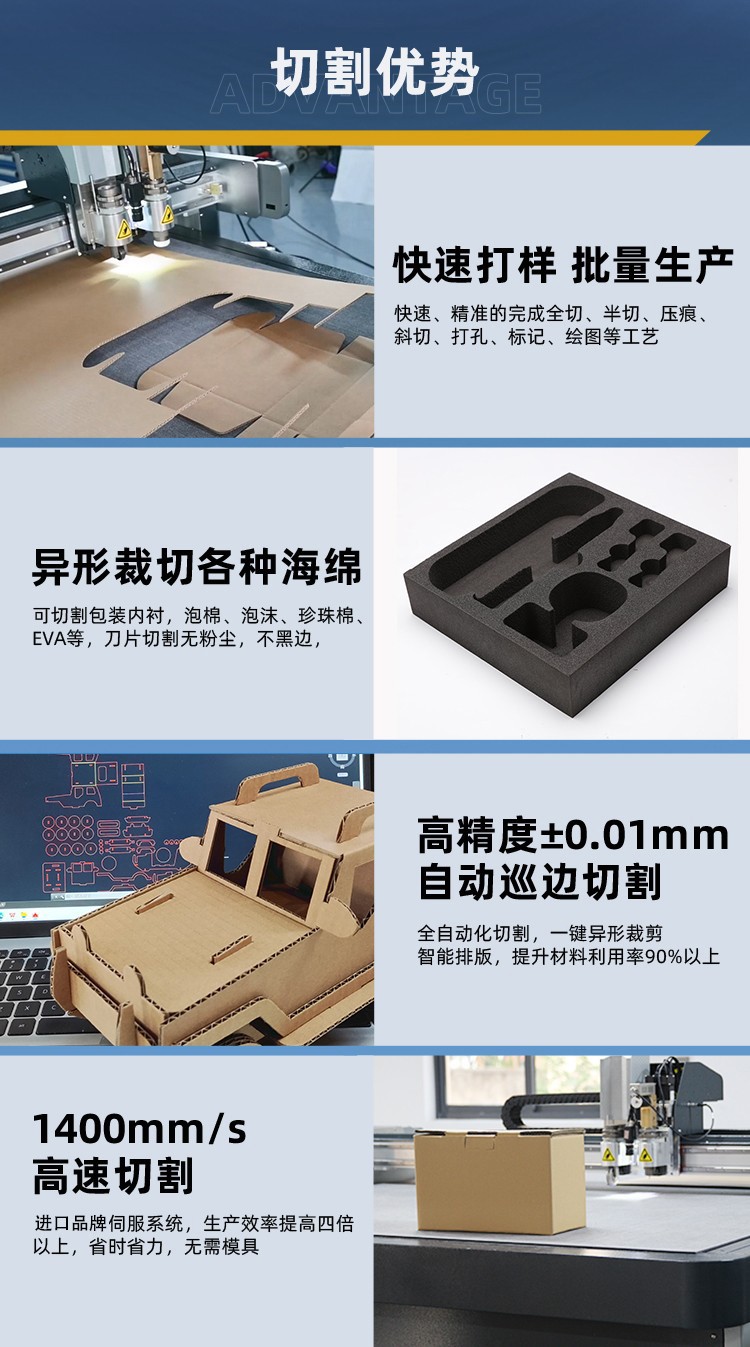 切割优势
ADVANTAGE

快速打样 批量生产
快速、精准的完成全切、半切、压痕、斜切、打孔、标记、绘图等工艺

异形裁切各种海绵
可切割包装内衬，泡棉、泡沫、珍珠棉、EVA等，刀片切割无粉尘，不黑边，

高精度±0.01mm
自动巡边切割
全自动化切割，一键异形裁剪
智能排版，提升材料利用率90%以上

1400mm/s
高速切割
进口品牌伺服系统，生产效率提高四倍以上，省时省力，无需模具