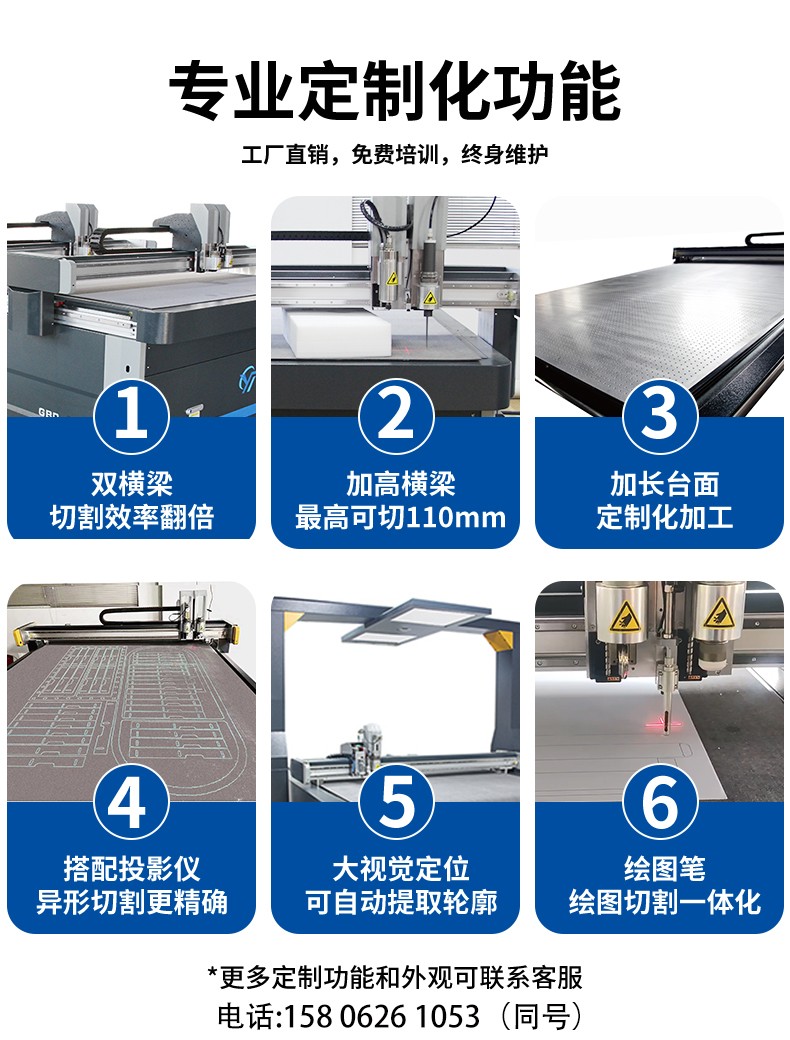 专业定制化功能

工厂直销，免费培训，终身维护

1
双横梁
切割效率翻倍

2
加高横梁
最高可切110mm

3
加长台面
定制化加工

4
搭配投影仪
异形切割更精确

5
大视觉定位
可自动提取轮廓

6
绘图笔
绘图切割一体化

*更多定制功能和外观可联系客服
电话:158 0626 1053（同号）